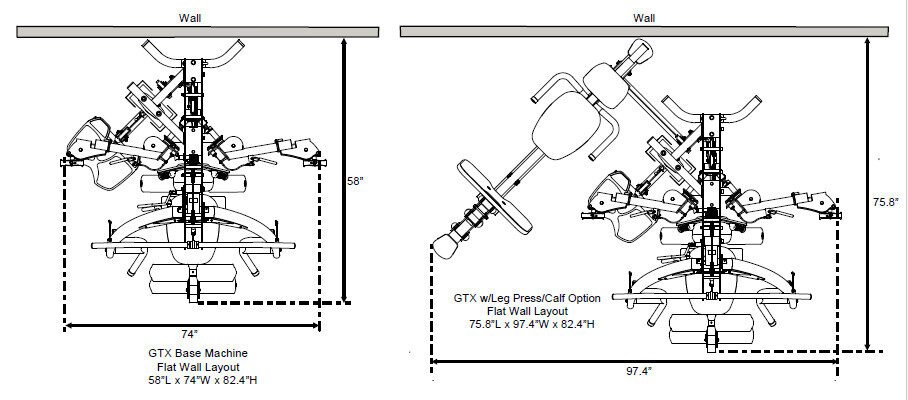 Wall

58"

74"

GTX Base Machine
Flat Wall Layout
58"L x 74"W x 82.4"H

Wall

75.8"

GTX w/Leg Press/Calf Option
Flat Wall Layout
75.8"L x 97.4"W x 82.4"H

97.4"